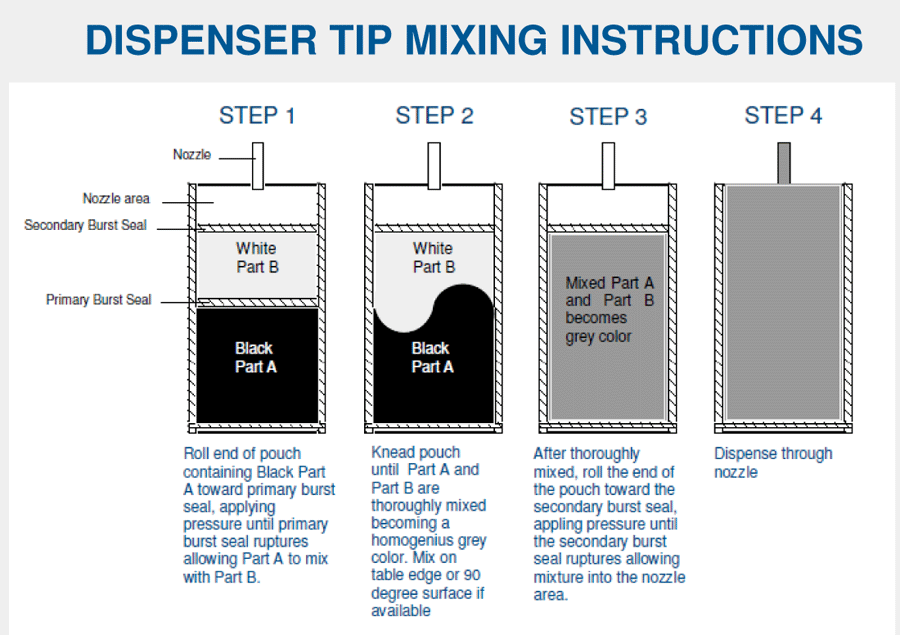 DISPENSER TIP MIXING INSTRUCTIONS

STEP 1

Nozzle

Nozzle area

Secondary Burst Seal

White Part B

Primary Burst Seal

Black Part A

Roll end of pouch containing Black Part A toward primary burst seal, applying pressure until primary burst seal ruptures allowing Part A to mix with Part B.

STEP 2

White Part B

Black Part A

Knead pouch until Part A and Part B are thoroughly mixed becoming a homogenius grey color. Mix on table edge or 90 degree surface if available

STEP 3

Mixed Part A and Part B becomes grey color

After thoroughly mixed, roll the end of the pouch toward the secondary burst seal, appling pressure until the secondary burst seal ruptures allowing mixture into the nozzle area.

STEP 4

Dispense through nozzle